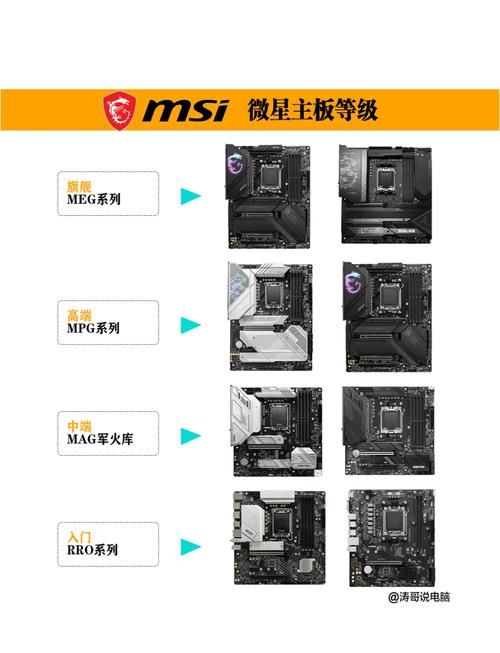 msi 微星主板等级

旗舰
MEG系列

高端
MPG系列

中端
MAG军火库

入门
RRO系列

@涛哥说电脑