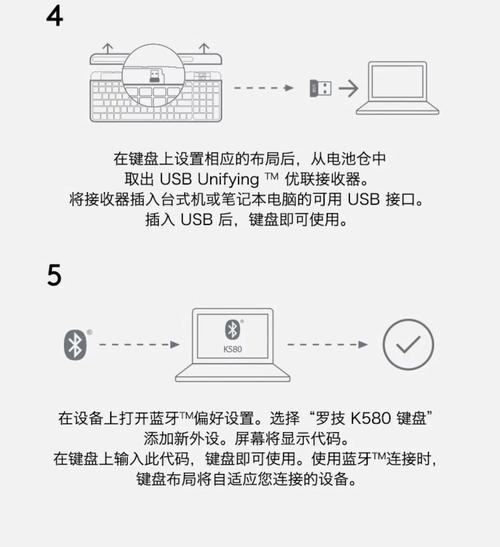 4

在键盘上设置相应的布局后，从电池仓中取出 USB Unifying ™ 优联接收器。将接收器插入台式机或笔记本电脑的可用 USB 接口。插入 USB 后，键盘即可使用。

5

K580

在设备上打开蓝牙™偏好设置。选择“罗技 K580 键盘”添加新外设。屏幕将显示代码。在键盘上输入此代码，键盘即可使用。使用蓝牙™连接时，键盘布局将自适应您连接的设备。